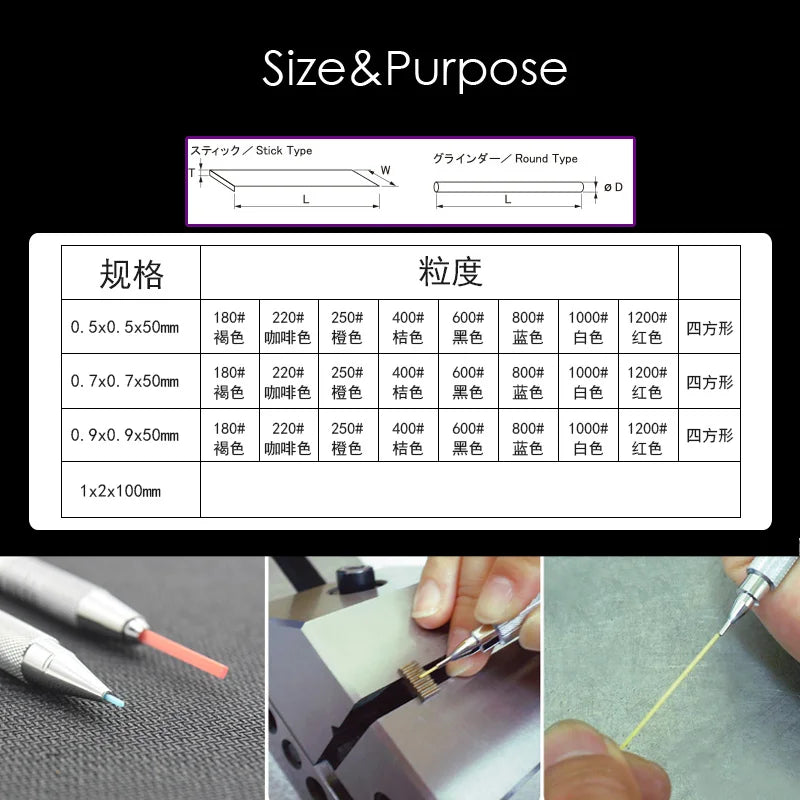 Size&Purpose

スティック／Stick Type
T
W
L

グラインダー／Round Type
ø D
L

| 规格 | 粒度 | | | | | | | | |
|---|---|---|---|---|---|---|---|---|---|
| 0.5x0.5x50mm | 180# 褐色 | 220# 咖啡色 | 250# 橙色 | 400# 桔色 | 600# 黑色 | 800# 蓝色 | 1000# 白色 | 1200# 红色 | 四方形 |
| 0.7x0.7x50mm | 180# 褐色 | 220# 咖啡色 | 250# 橙色 | 400# 桔色 | 600# 黑色 | 800# 蓝色 | 1000# 白色 | 1200# 红色 | 四方形 |
| 0.9x0.9x50mm | 180# 褐色 | 220# 咖啡色 | 250# 橙色 | 400# 桔色 | 600# 黑色 | 800# 蓝色 | 1000# 白色 | 1200# 红色 | 四方形 |
| 1x2x100mm | | | | | | | | | |